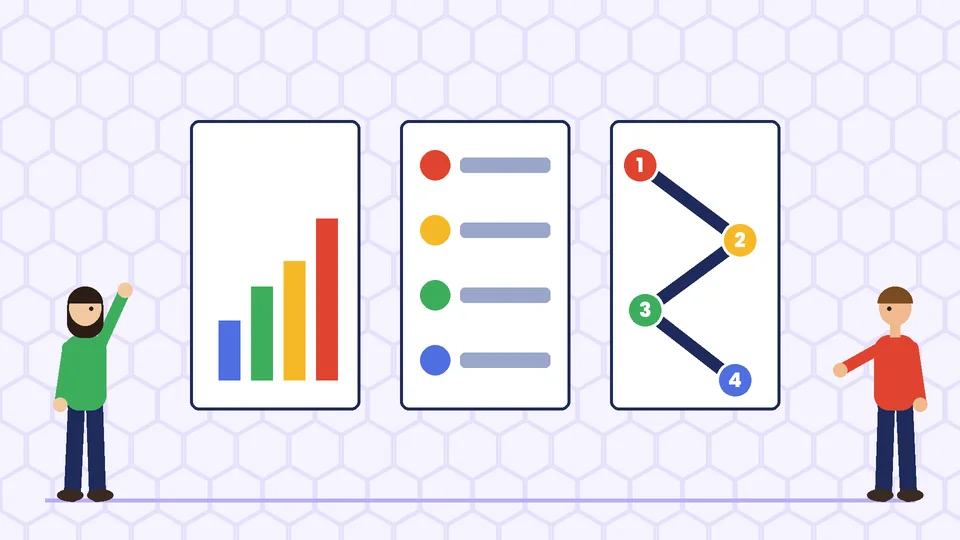 1
2
3
4